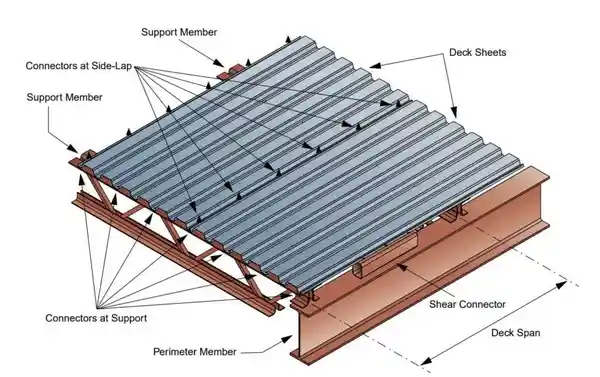 Support Member

Connectors at Side-Lap

Deck Sheets

Support Member

Connectors at Support

Shear Connector

Deck Span

Perimeter Member